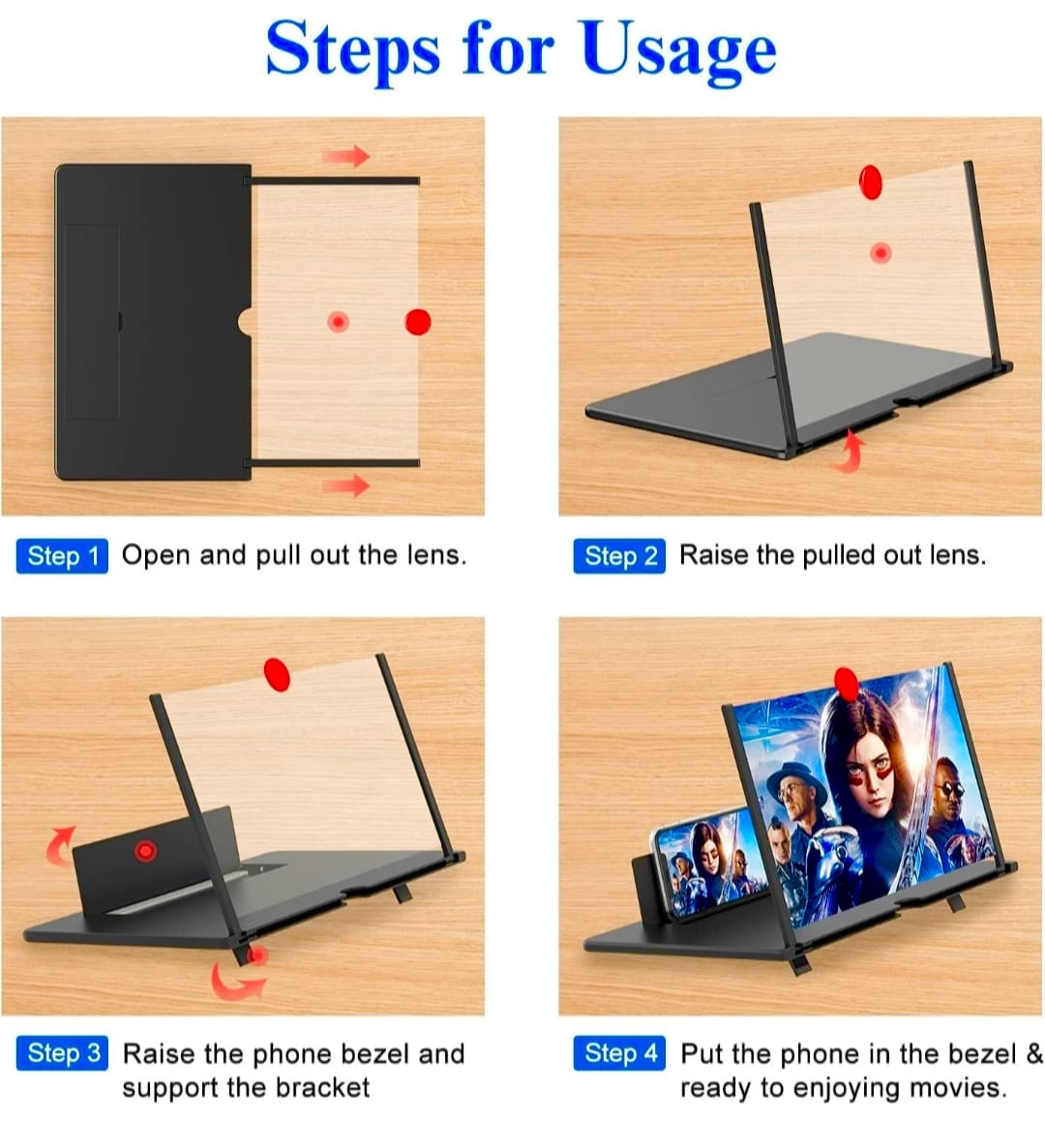 Steps for Usage

Step 1 Open and pull out the lens.

Step 2 Raise the pulled out lens.

Step 3 Raise the phone bezel and support the bracket

Step 4 Put the phone in the bezel & ready to enjoying movies.